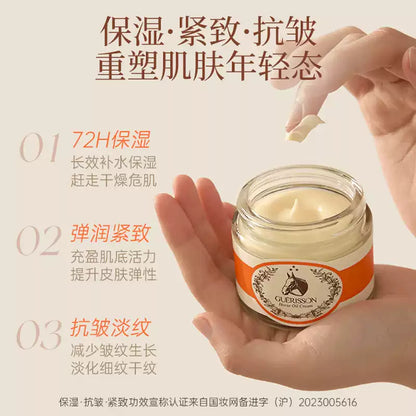 保湿·紧致·抗皱
重塑肌肤年轻态

01 72H保湿
长效补水保湿
赶走干燥危肌

02 弹润紧致
充盈肌底活力
提升皮肤弹性

03 抗皱淡纹
减少皱纹生长
淡化细纹干纹

GUERISSON
Horse Oil Cream

保湿·抗皱·紧致功效宣称认证来自国妆网备进字（沪）2023005616